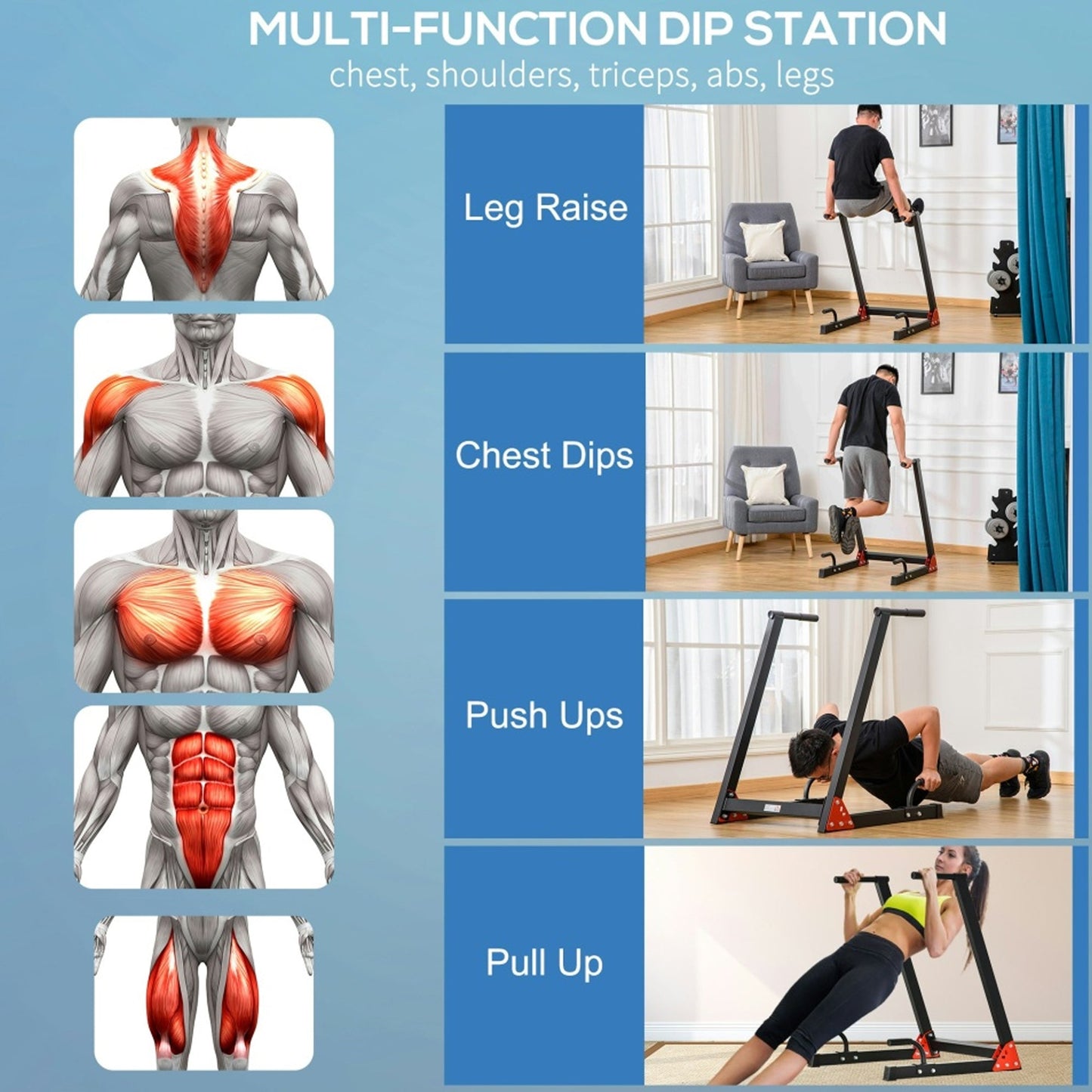 MULTI-FUNCTION DIP STATION
chest, shoulders, triceps, abs, legs

Leg Raise

Chest Dips

Push Ups

Pull Up