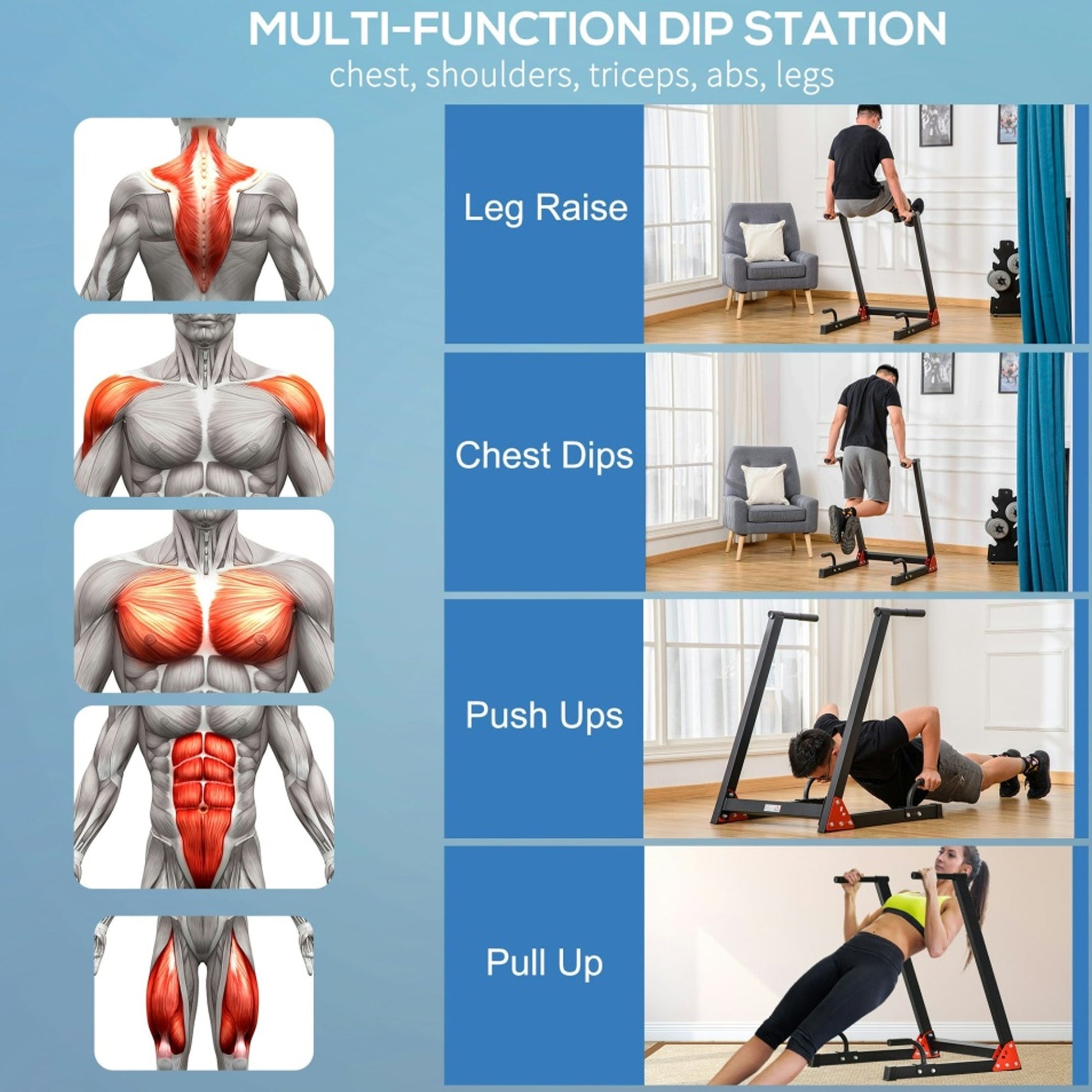 MULTI-FUNCTION DIP STATION
chest, shoulders, triceps, abs, legs

Leg Raise

Chest Dips

Push Ups

Pull Up